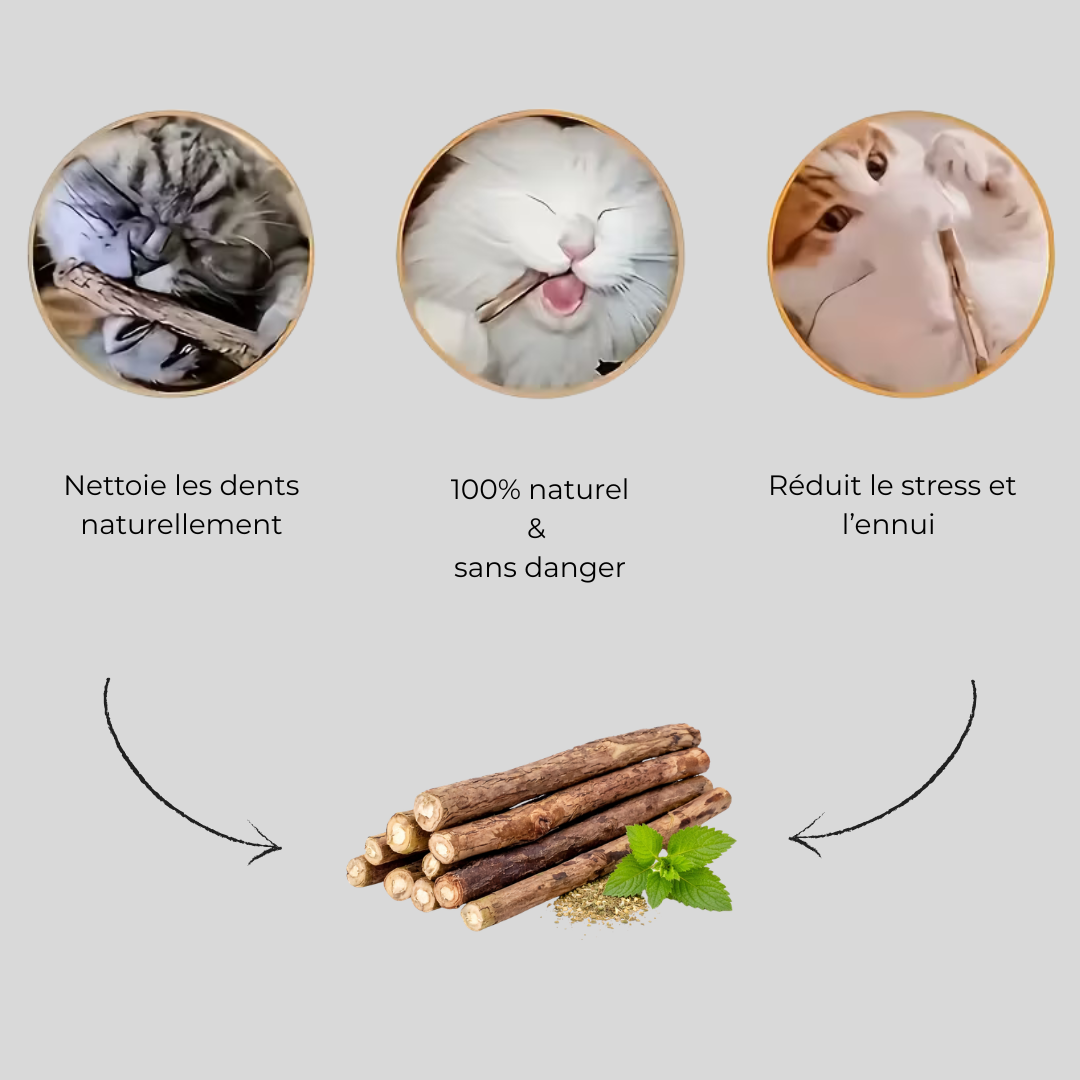 Nettoie les dents naturellement

100% naturel
&
sans danger

Réduit le stress et l’ennui